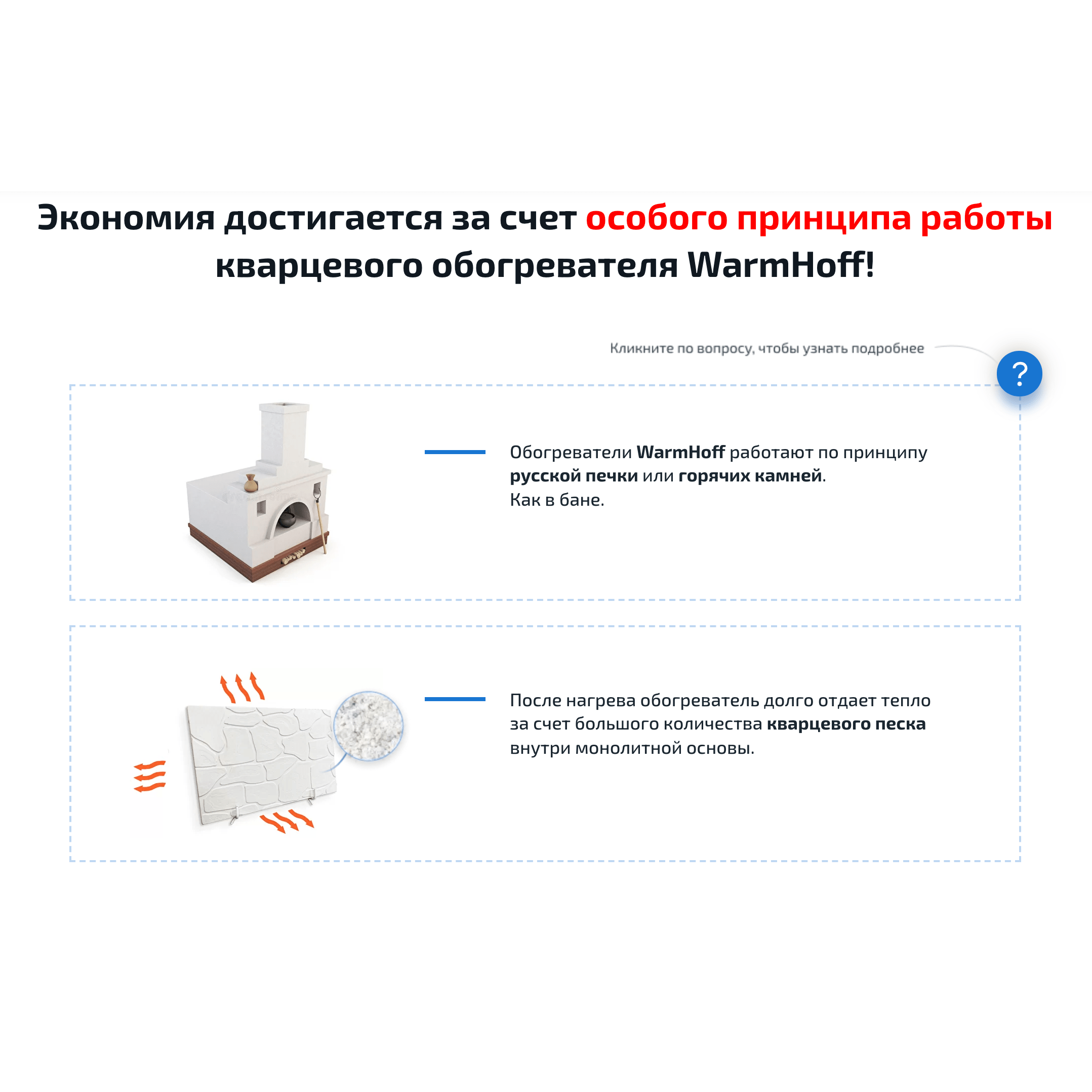 Экономия достигается за счет особого принципа работы кварцевого обогревателя WarmHoff!

Кликните по вопросу, чтобы узнать подробнее

?

Обогреватели WarmHoff работают по принципу русской печки или горячих камней.
Как в бане.

После нагрева обогреватель долго отдает тепло за счет большого количества кварцевого песка внутри монолитной основы.